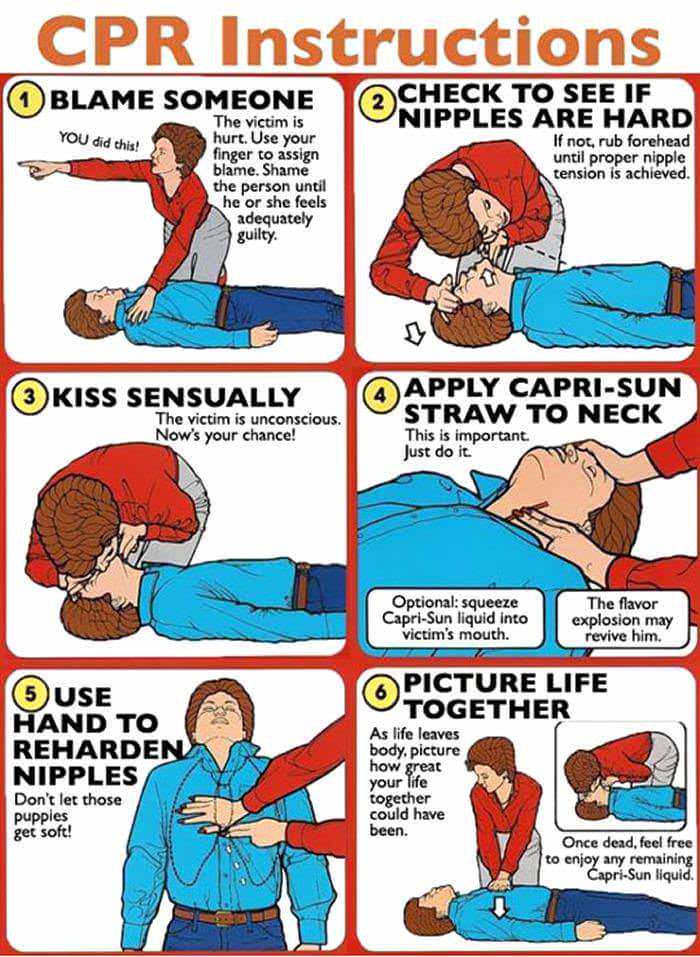 CPR Instructions

1 BLAME SOMEONE

YOU did this!

The victim is hurt. Use your finger to assign blame. Shame the person until he or she feels adequately guilty.

2 CHECK TO SEE IF NIPPLES ARE HARD

If not, rub forehead until proper nipple tension is achieved.

3 KISS SENSUALLY

The victim is unconscious. Now's your chance!

4 APPLY CAPRI-SUN STRAW TO NECK

This is important. Just do it.

Optional: squeeze Capri-Sun liquid into victim's mouth.

The flavor explosion may revive him.

5 USE HAND TO REHARDEN NIPPLES

Don't let those puppies get soft!

6 PICTURE LIFE TOGETHER

As life leaves body, picture how great your life together could have been.

Once dead, feel free to enjoy any remaining Capri-Sun liquid.