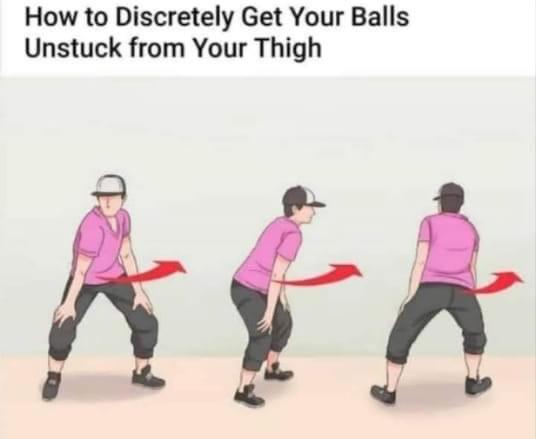 How to Discretely Get Your Balls Unstuck from Your Thigh