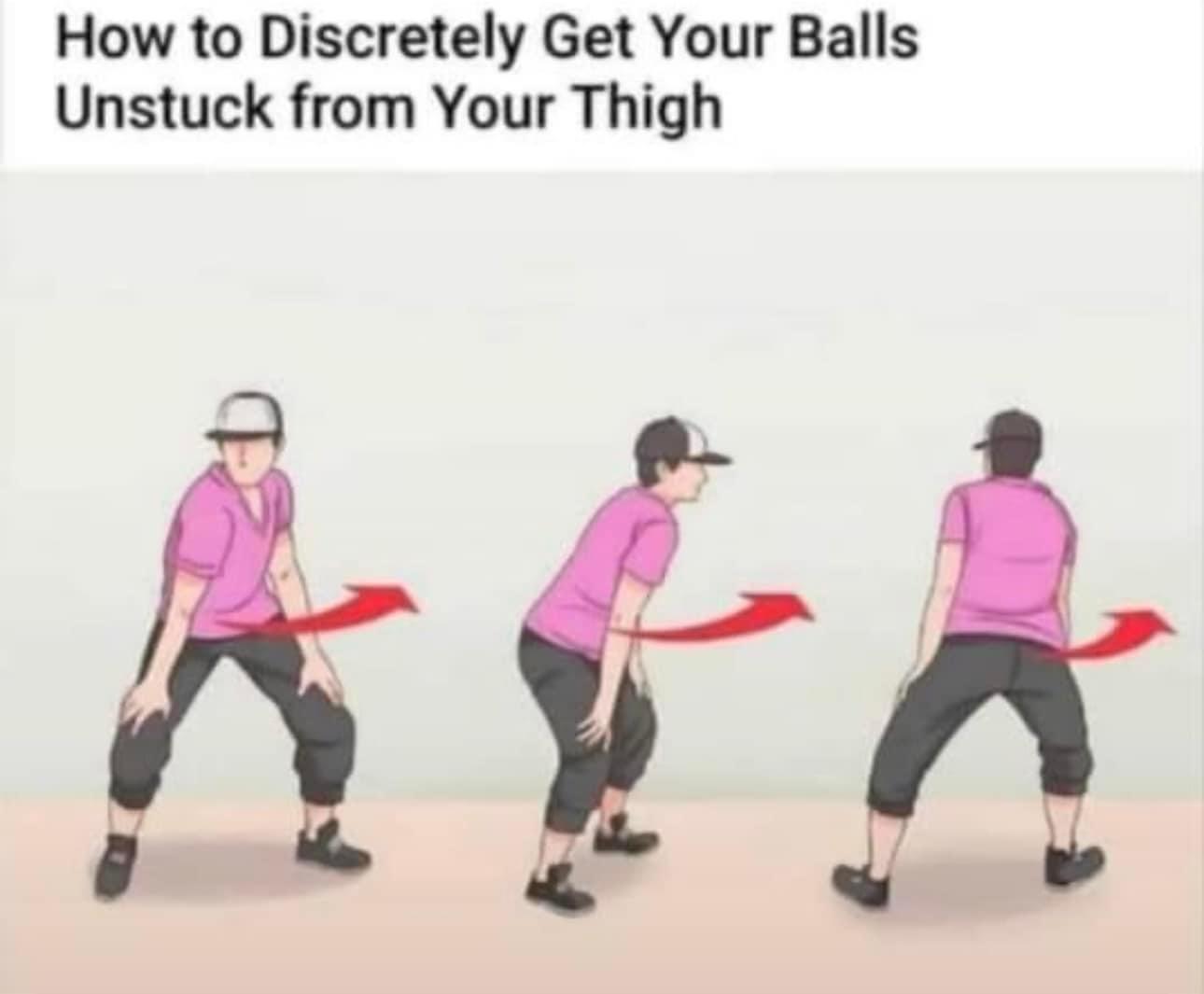 How to Discretely Get Your Balls Unstuck from Your Thigh